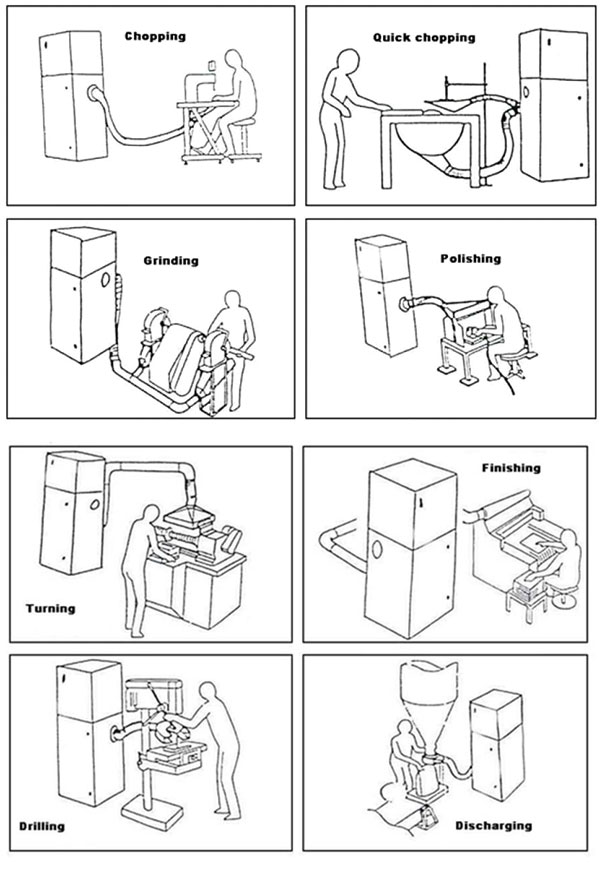 Chopping

Quick chopping

Grinding

Polishing

Turning

Finishing

Drilling

Discharging